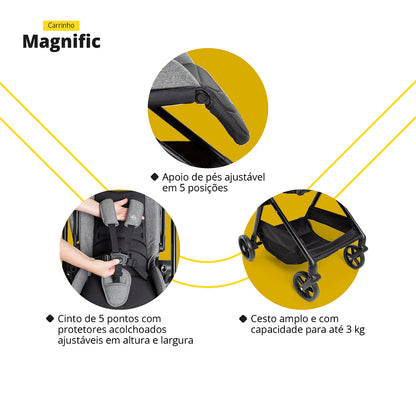 Carrinho
Magnific

◆ Apoio de pés ajustável em 5 posições

◆ Cinto de 5 pontos com protetores acolchoados ajustáveis em altura e largura

◆ Cesto amplo e com capacidade para até 3 kg