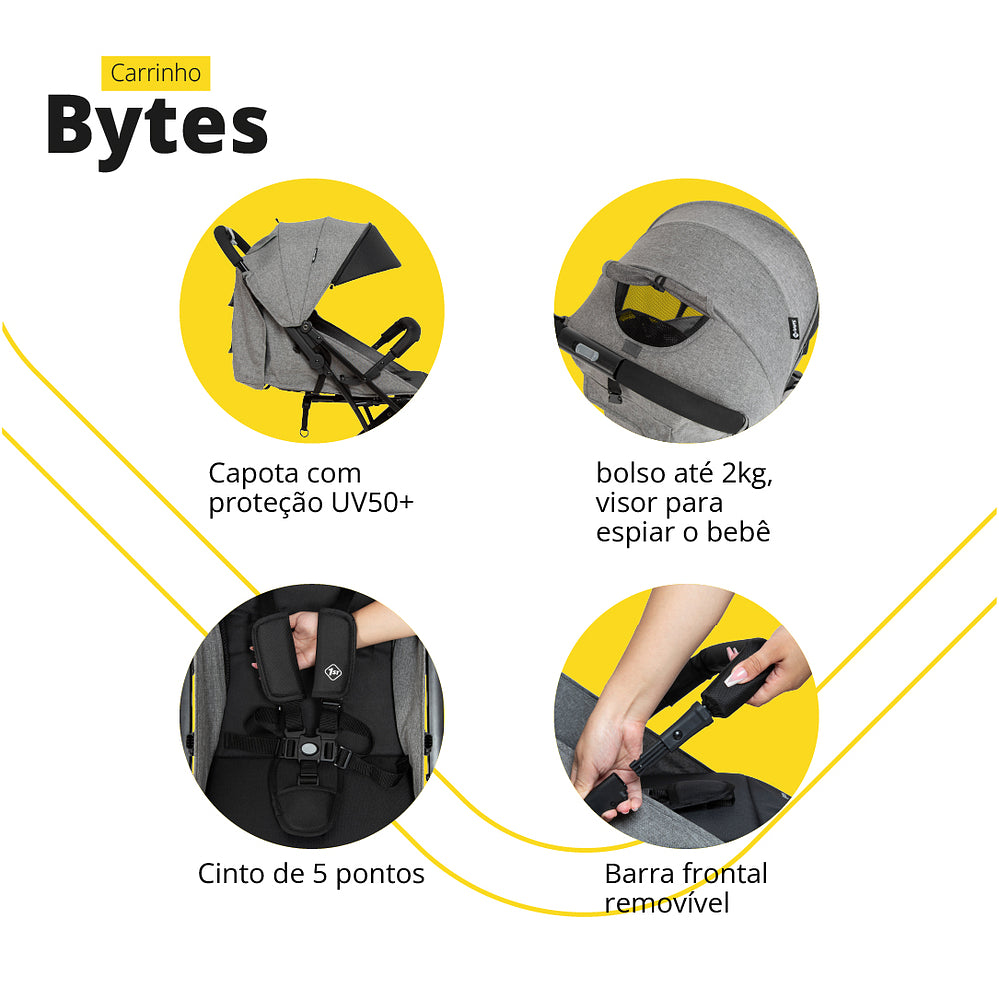 Carrinho
Bytes

Capota com proteção UV50+

bolso até 2kg, visor para espiar o bebê

Cinto de 5 pontos

Barra frontal removível